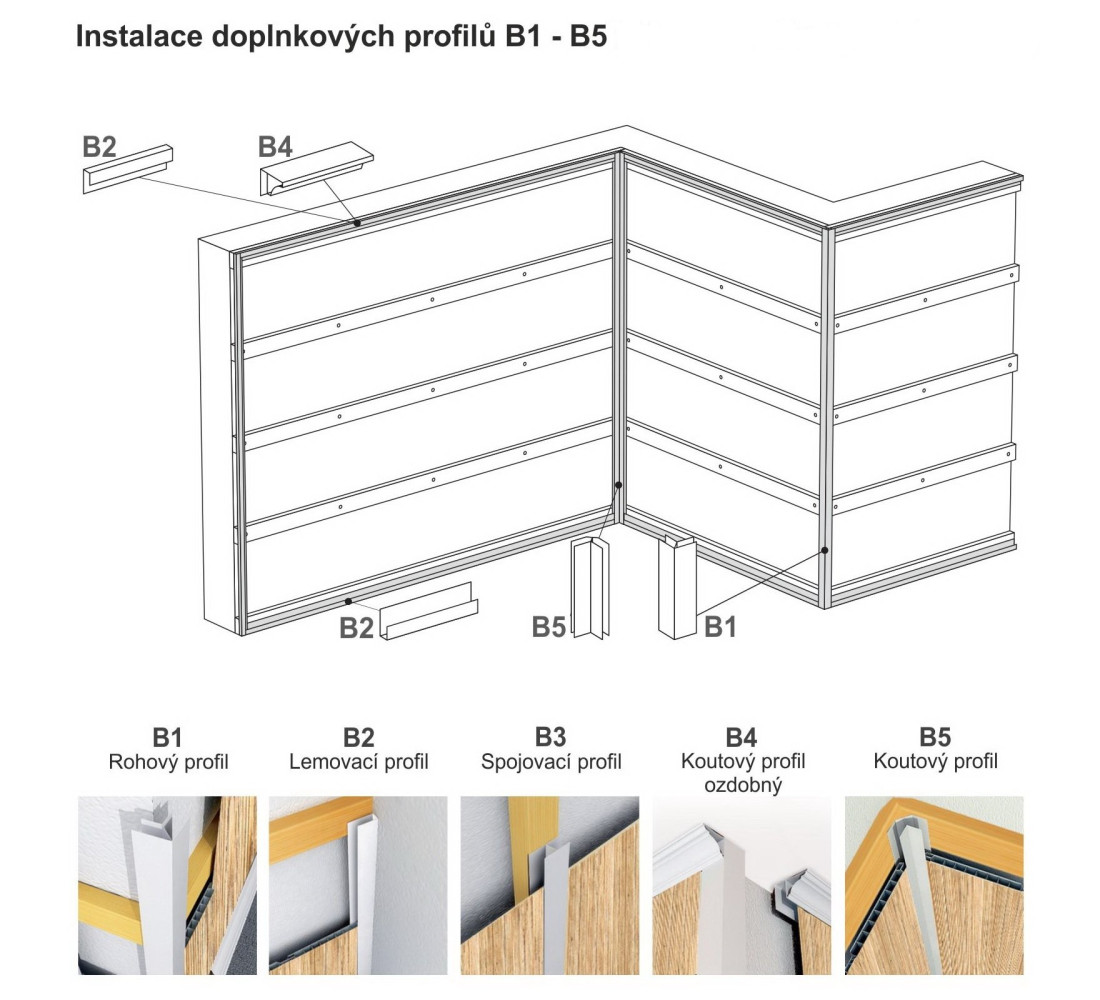 Instalace doplnkových profilů B1 - B5

B2

B4

B2

B5

B1

B1
Rohový profil

B2
Lemovací profil

B3
Spojovací profil

B4
Koutový profil ozdobný

B5
Koutový profil